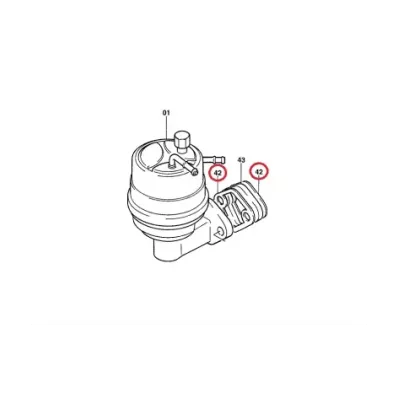 01

42

43

42