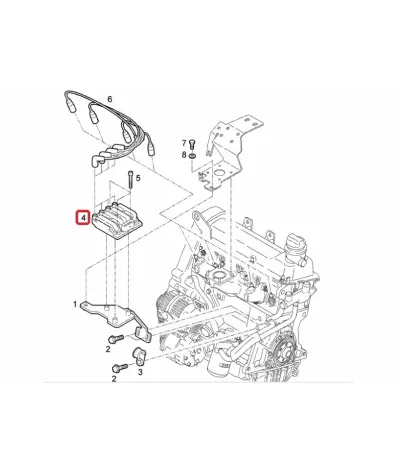 6
7
8
5
4
1
2
3
2