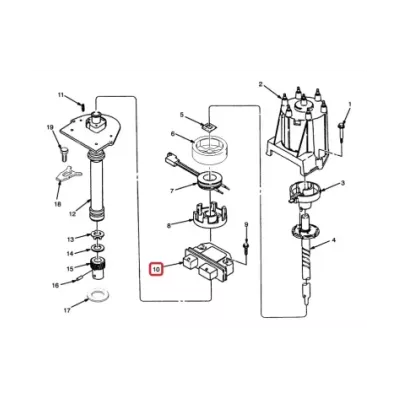 11
19
18
12
13
14
15
16
17
5
6
7
8
9
10
2
1
3
4