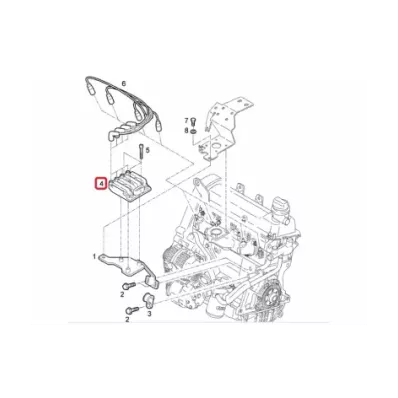 6
7
8
5
4
1
2
3
2