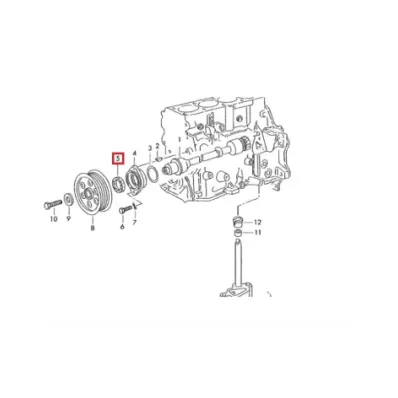 5
4
3
2
1
10
9
8
6
7
12
11