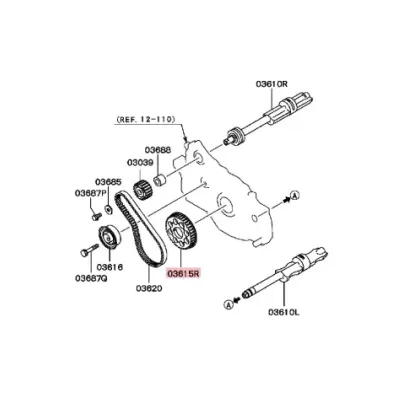 03610R

(REF. 12-110)

03688

03039

03685

03687P

A

03616

03687Q

03620

03615R

A

03610L