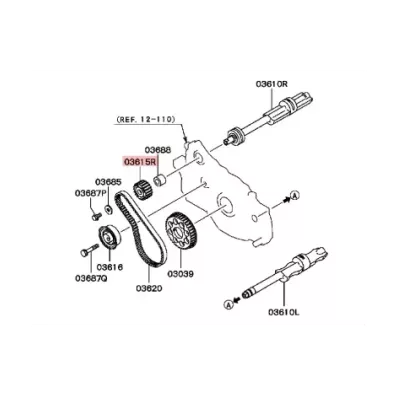 03610R

(REF. 12-110)

03688

03615R

03685

03687P

A

03616

03687Q

03620

03039

A

03610L