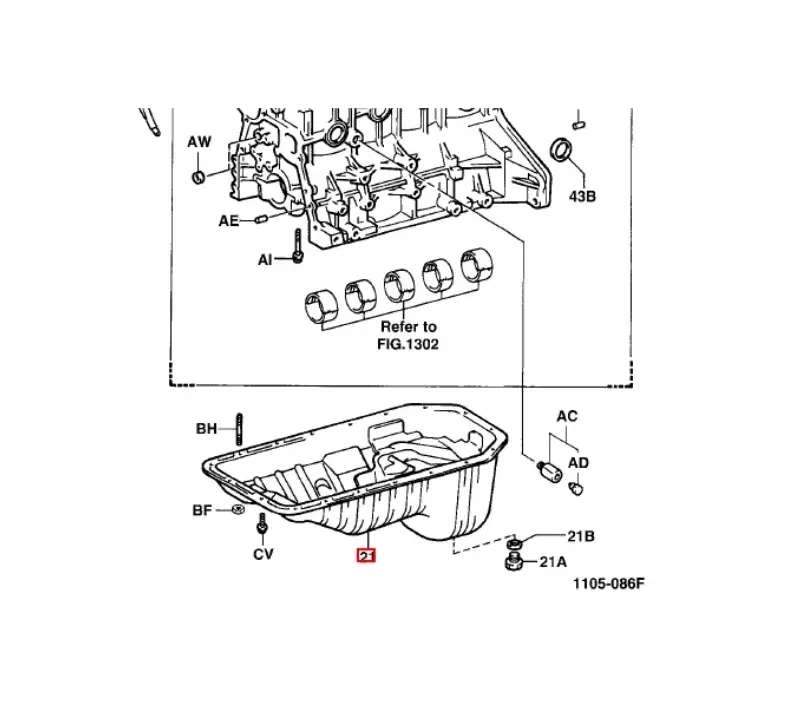 AW
43B
AE
AI
Refer to FIG.1302
BH
AC
AD
BF
CV
21
21B
21A
1105-086F