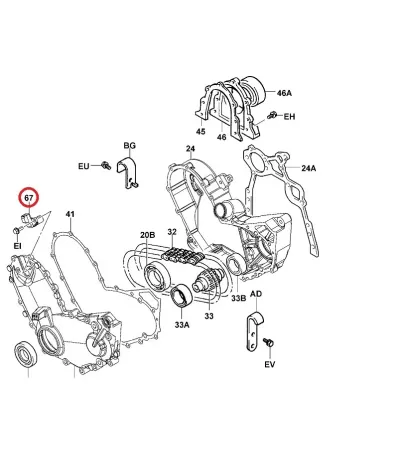 46A
EH
45
46
BG
24
EU
24A
67
41
EI
20B
32
33B
AD
33A
33
EV