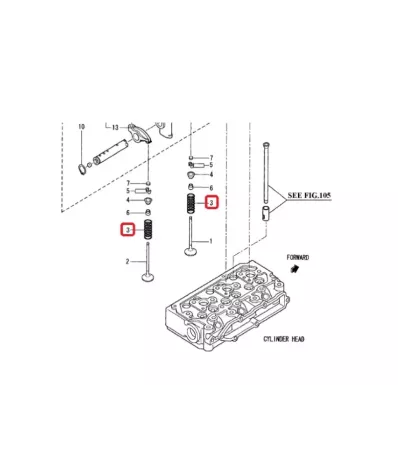 10
13
7
5
4
6
3
2
7
5
4
6
3
1
SEE FIG.105
FORWARD
CYLINDER HEAD