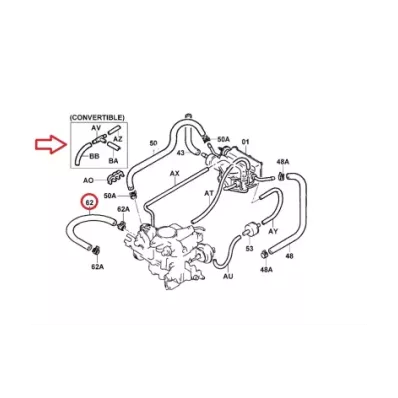 (CONVERTIBLE)
AV
AZ
BB
BA
50
50A
01
43
48A
AO
AX
AT
50A
62
62A
AY
53
48
62A
AU
48A