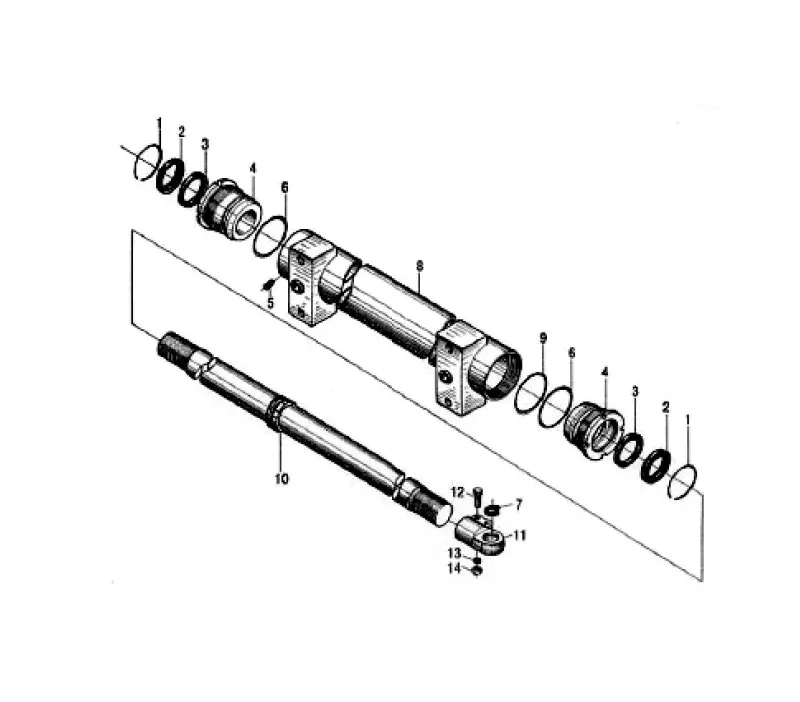 1
2
3
4
6
5
8
9
6
4
3
2
1
10
12
7
11
13
14