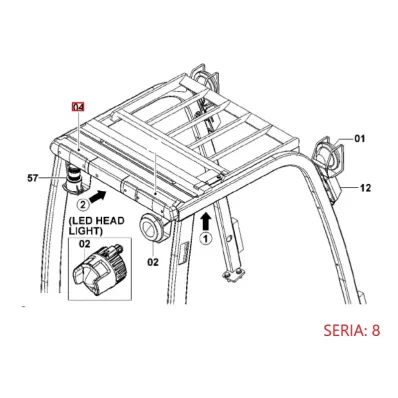 04

01

57

12

2

(LED HEAD LIGHT)

02

1

02

SERIA: 8