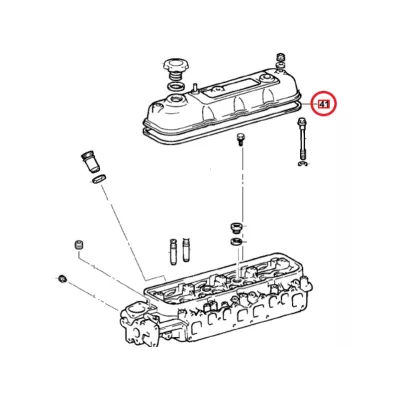 41