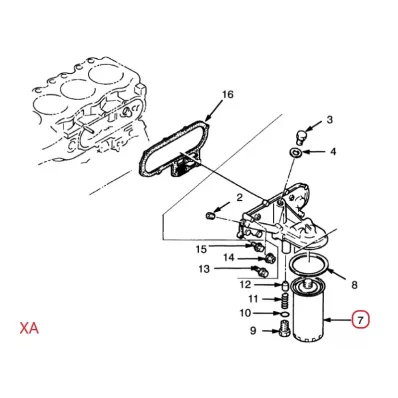 16

3

4

2

15

14

13

12

11

10

9

8

7

XA