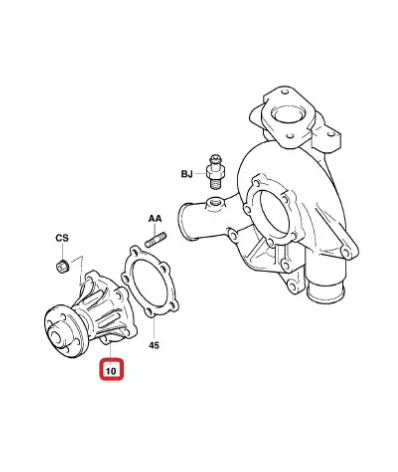 BJ

AA

CS

45

10