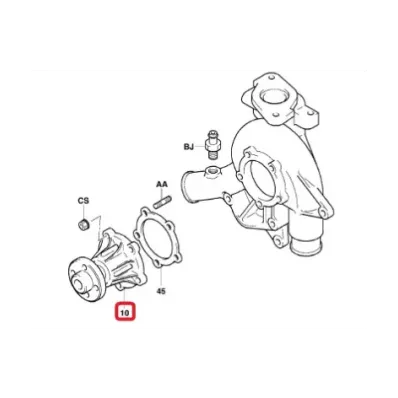 BJ
AA
CS
45
10