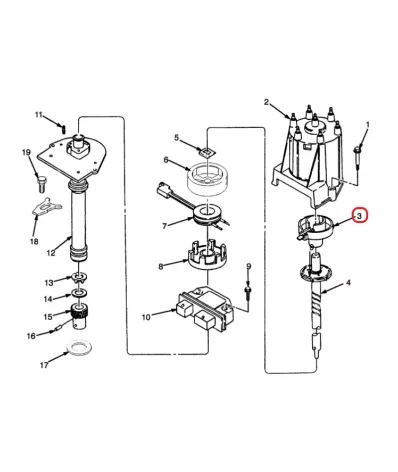 11
19
18
12
13
14
15
16
17
5
6
7
8
9
10
2
1
3
4