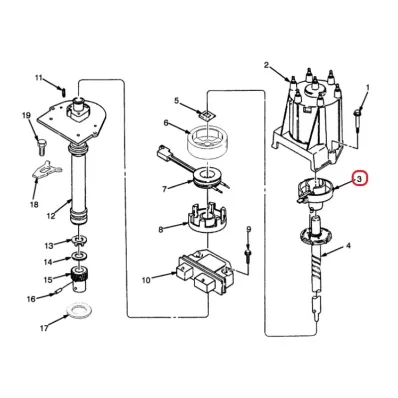 11
19
18
12
13
14
15
16
17
5
6
7
8
9
10
2
1
3
4