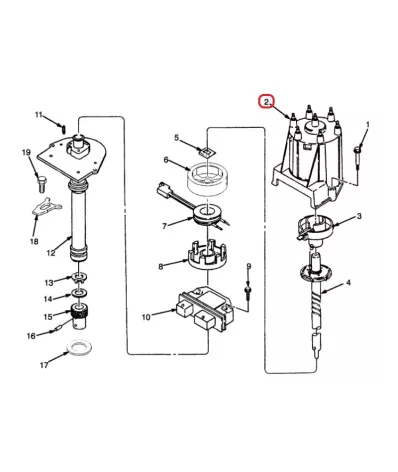 11
19
18
12
13
14
15
16
17
5
6
7
8
9
10
2
1
3
4