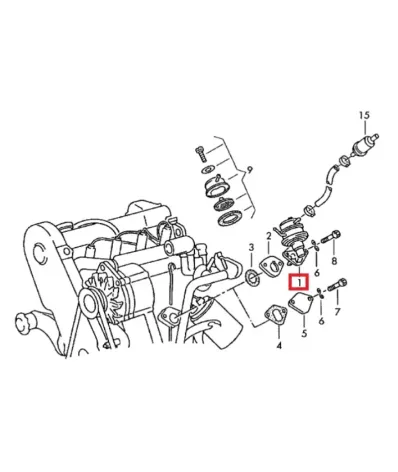 15
9
3
2
8
6
1
7
6
5
4