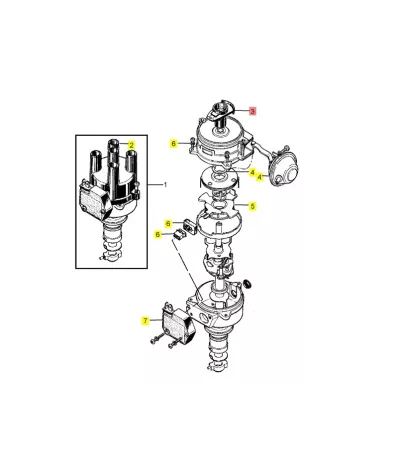 3
2
6
1
4
4
5
6
6
7