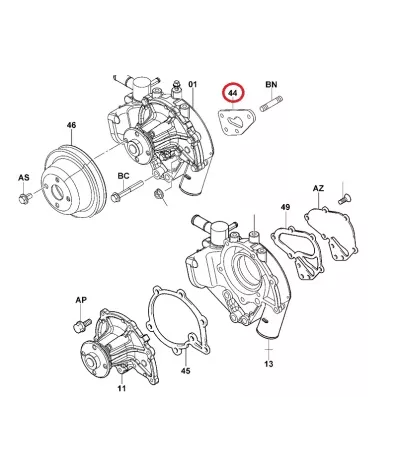 01
44
BN
46
AS
BC
AZ
49
AP
45
13
11