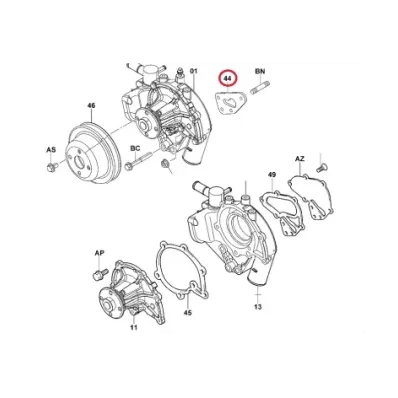 01
44
BN
46
AS
BC
AZ
49
AP
45
13
11