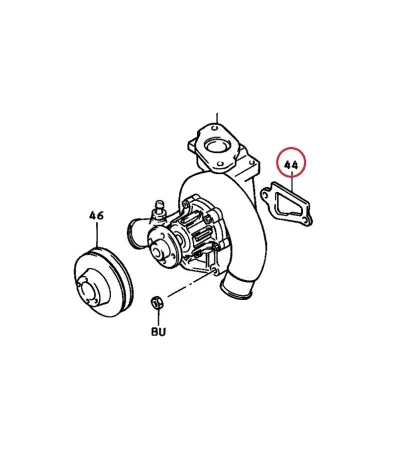 44
46
BU