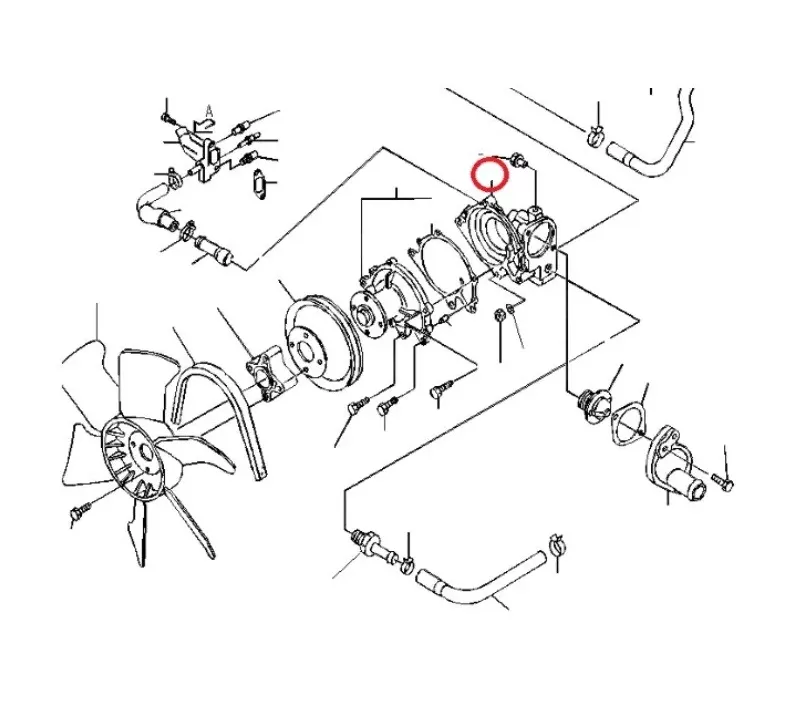 A