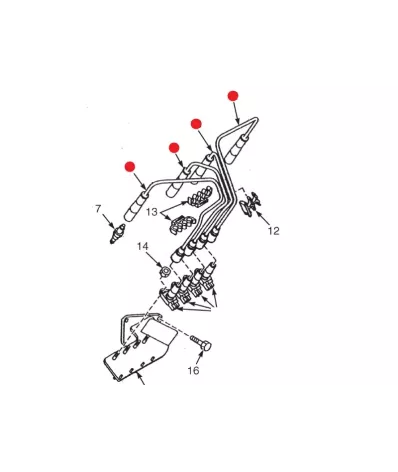 7
13
12
14
16