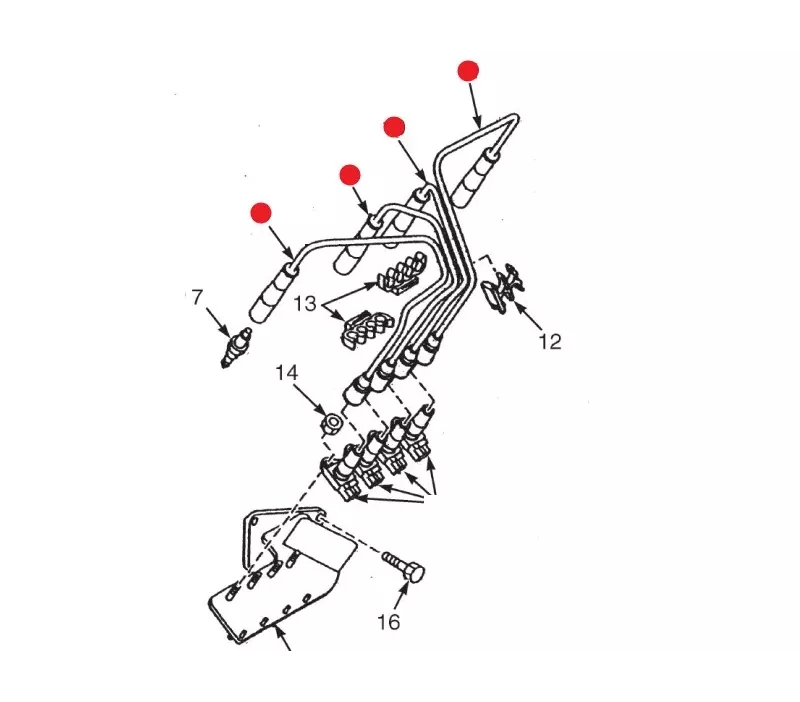 7
13
12
14
16