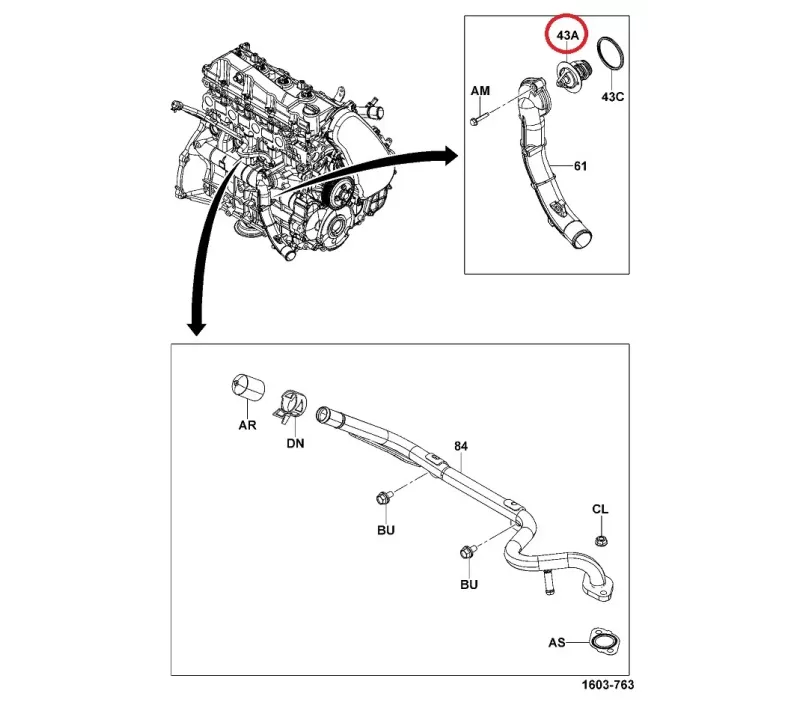 43A
AM
43C
61
AR
DN
84
BU
CL
BU
AS
1603-763