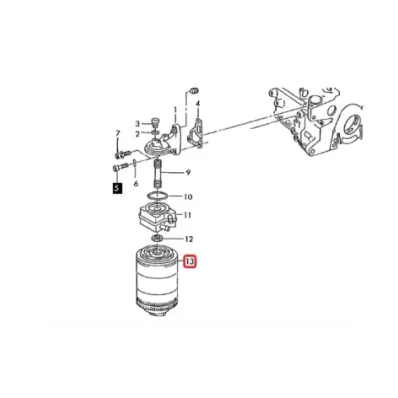 1
4
3
2
7
9
5
6
10
11
12
13