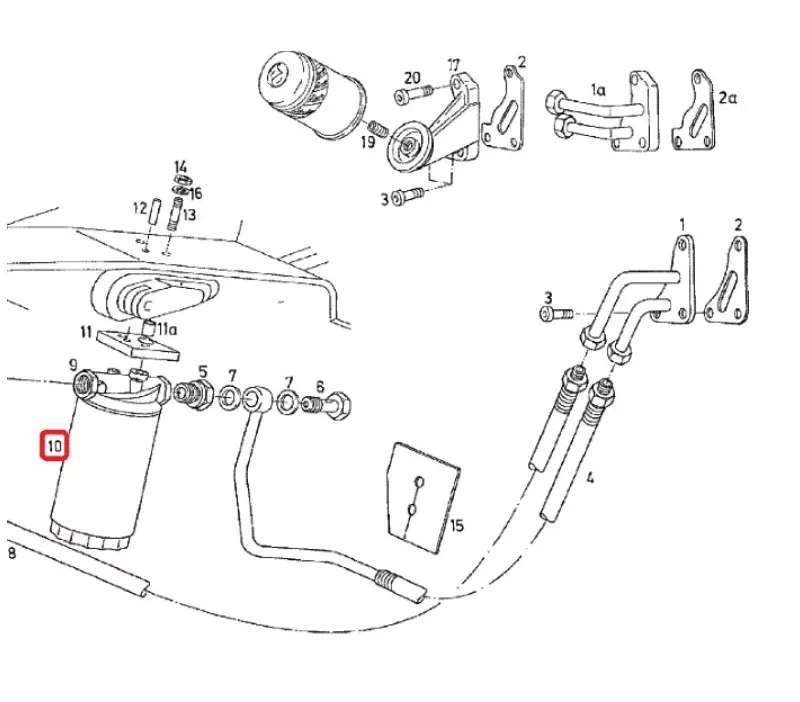 20
17
2
1a
2a
19
3
14
16
12
13
1
2
3
11
11a
9
5
7
7
6
10
4
15
8