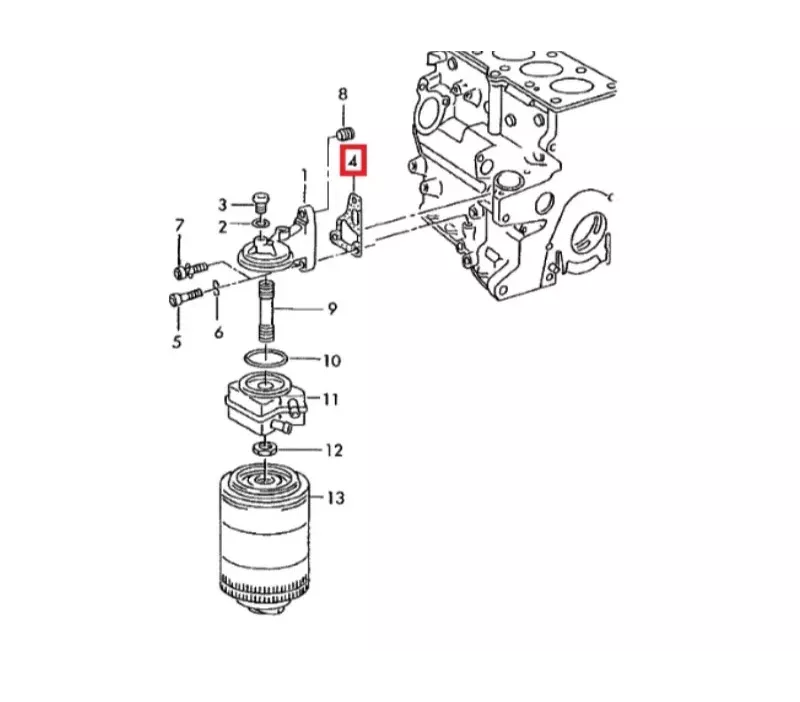 8
4
1
3
2
7
5
6
9
10
11
12
13