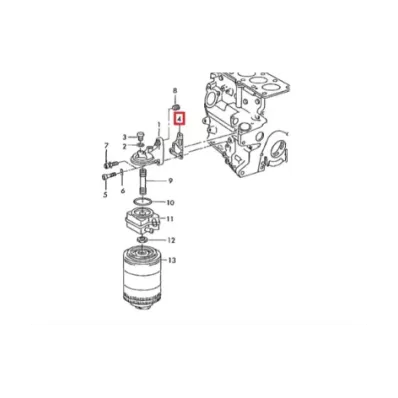 8
4
1
3
2
7
5
6
9
10
11
12
13